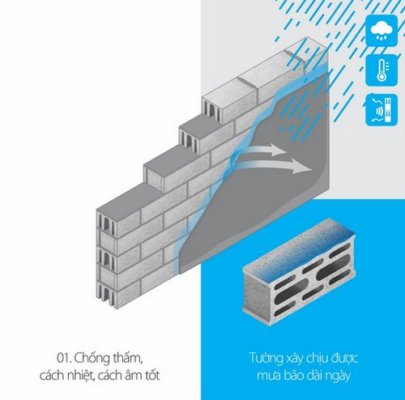 01. Chống thấm, cách nhiệt, cách âm tốt

Tường xây chịu được mưa bão dài ngày